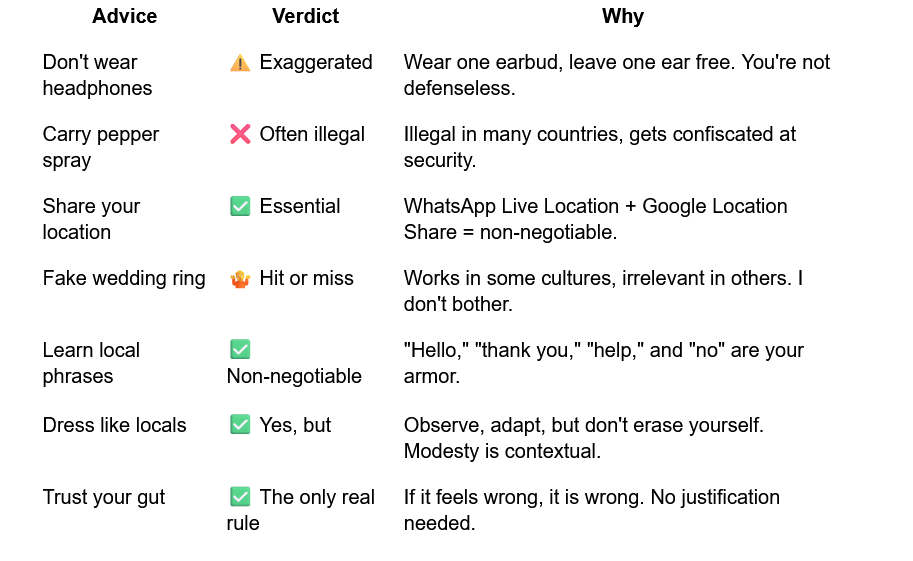 | Advice | Verdict | Why |
|---|---|---|
| Don't wear headphones | ⚠️ Exaggerated | Wear one earbud, leave one ear free. You're not defenseless. |
| Carry pepper spray | ❌ Often illegal | Illegal in many countries, gets confiscated at security. |
| Share your location | ✅ Essential | WhatsApp Live Location + Google Location Share = non-negotiable. |
| Fake wedding ring | 🤷 Hit or miss | Works in some cultures, irrelevant in others. I don't bother. |
| Learn local phrases | ✅ Non-negotiable | "Hello," "thank you," "help," and "no" are your armor. |
| Dress like locals | ✅ Yes, but | Observe, adapt, but don't erase yourself. Modesty is contextual. |
| Trust your gut | ✅ The only real rule | If it feels wrong, it is wrong. No justification needed. |